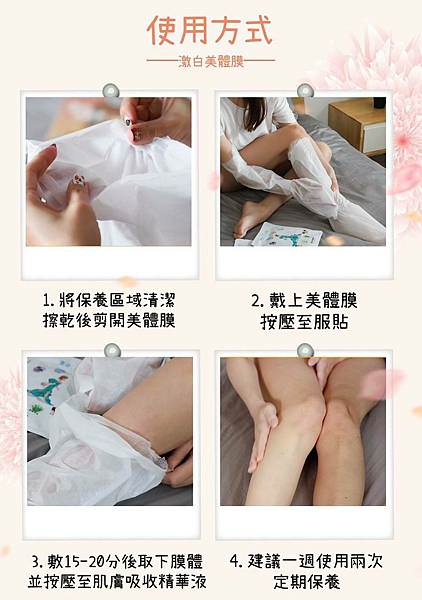 使用方式

激白美體膜

1. 將保養區域清潔
擦乾後剪開美體膜

2. 戴上美體膜
按壓至服貼

3. 敷15-20分後取下膜體
並按壓至肌膚吸收精華液

4. 建議一週使用兩次
定期保養